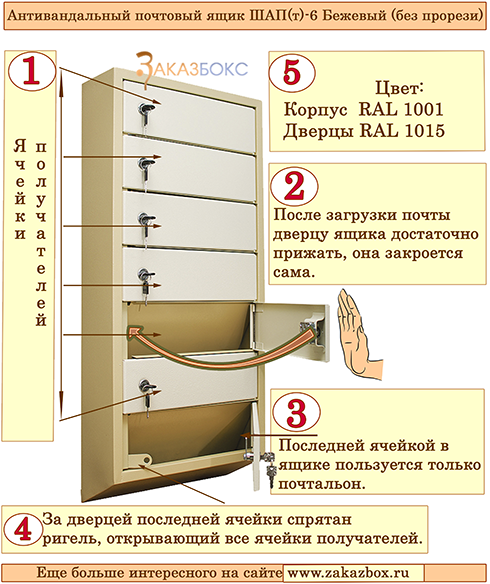 Антивандальный почтовый ящик ШАП(т)-6 Бежевый (без прорези)

1

Ячейки получателей

ЗАКАЗБОКС

5

Цвет:
Корпус RAL 1001
Дверцы RAL 1015

2

После загрузки почты дверцу ящика достаточно прижать, она закроется сама.

3

Последней ячейкой в ящике пользуется только почтальон.

4

За дверцей последней ячейки спрятан ригель, открывающий все ячейки получателей.

Еще больше интересного на сайте www.zakazbox.ru